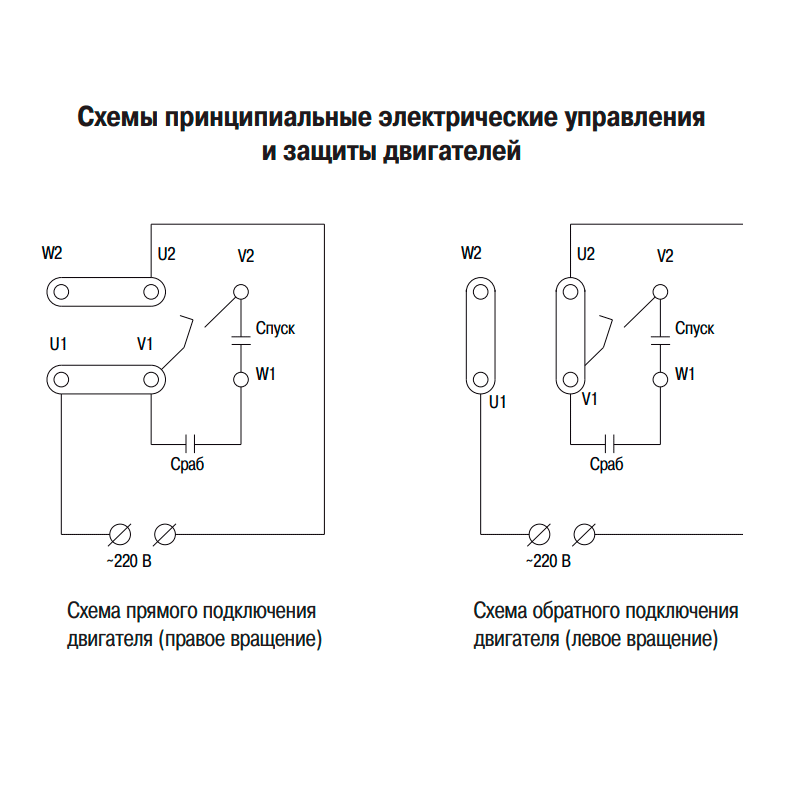 Схемы принципиальные электрические управления и защиты двигателей

W2
U2
V2
Спуск
U1
V1
W1
Сраб
~220 В

Схема прямого подключения двигателя (правое вращение)

W2
U2
V2
Спуск
W1
U1
V1
Сраб
~220 В

Схема обратного подключения двигателя (левое вращение)