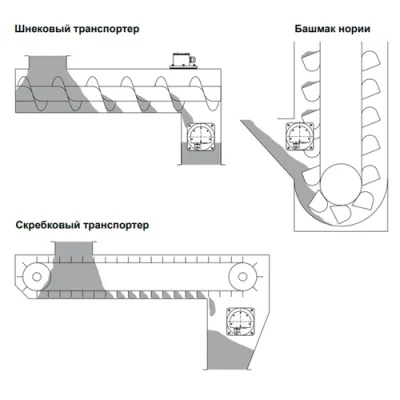 Шнековый транспортер

Башмак нории

Скребковый транспортер