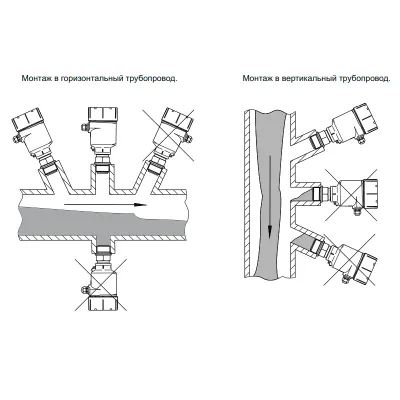 Монтаж в горизонтальный трубопровод.

Монтаж в вертикальный трубопровод.